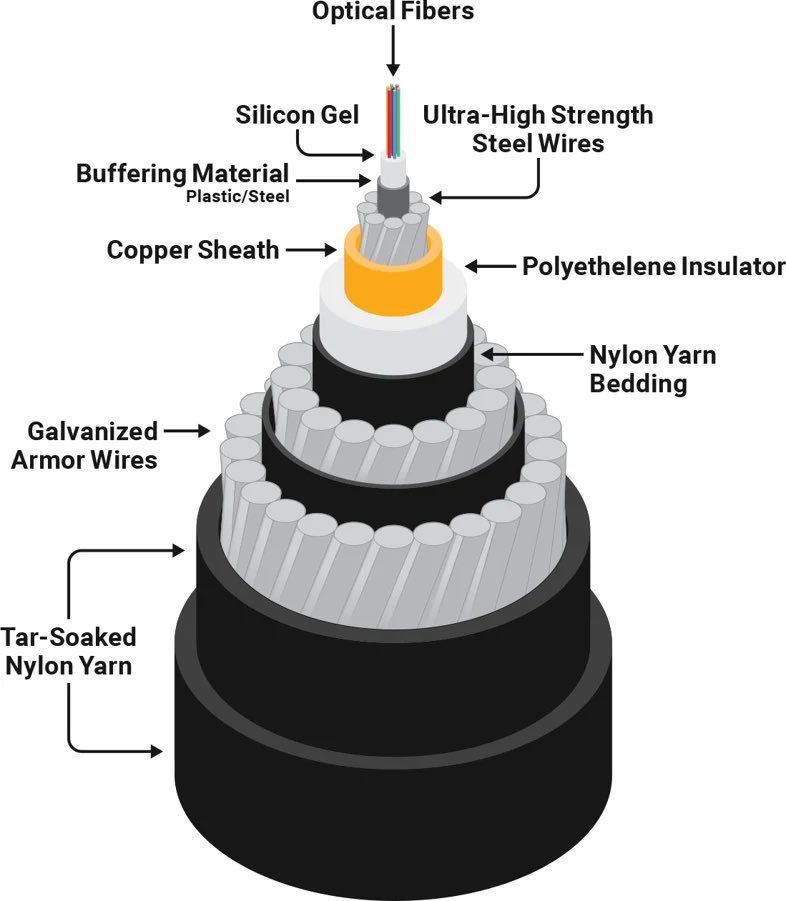 Optical Fibers

Silicon Gel

Ultra-High Strength Steel Wires

Buffering Material
Plastic/Steel

Copper Sheath

Polyethelene Insulator

Nylon Yarn Bedding

Galvanized Armor Wires

Tar-Soaked Nylon Yarn